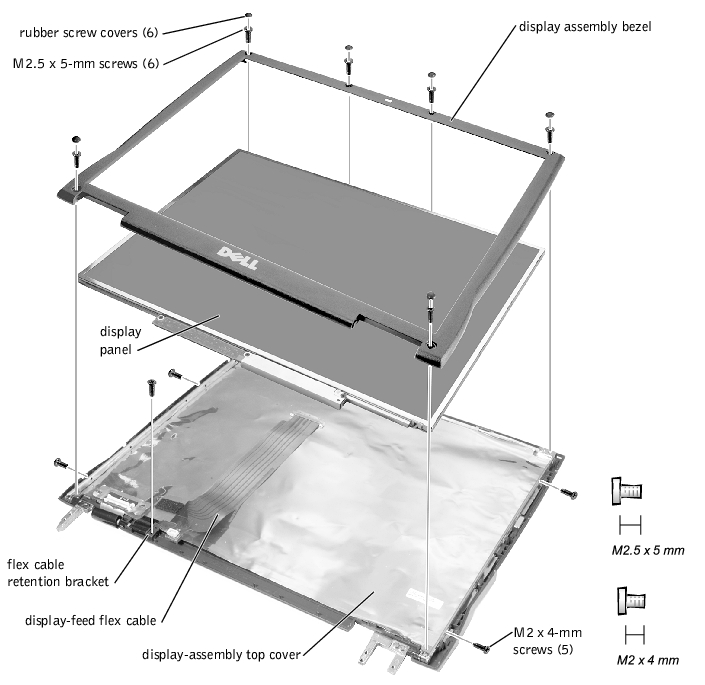 rubber screw covers (6)

M2.5 x 5-mm screws (6)

display assembly bezel

DELL

display panel

flex cable retention bracket

display-feed flex cable

display-assembly top cover

M2 x 4-mm screws (5)

M2.5 x 5 mm

M2 x 4 mm