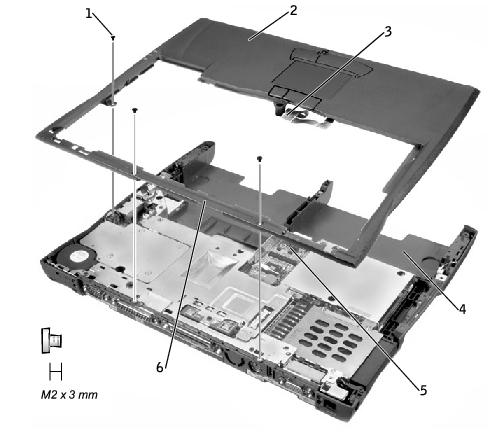 1
2
3
4
5
6
M2 x 3 mm