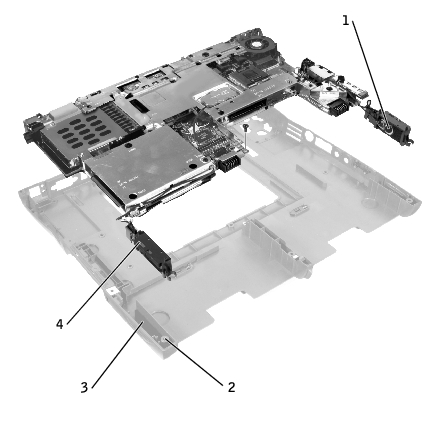 1

4

3

2