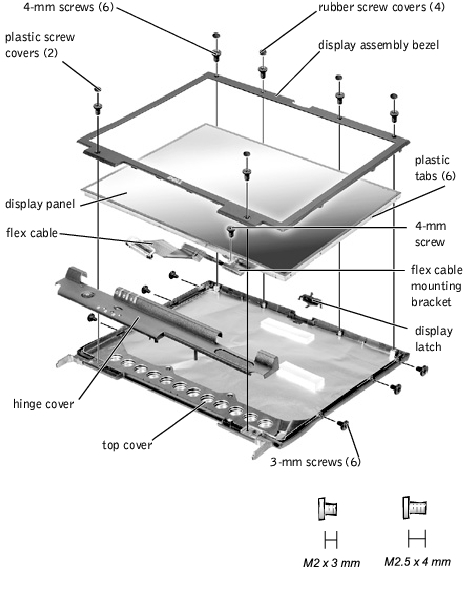 4-mm screws (6)

rubber screw covers (4)

plastic screw covers (2)

display assembly bezel

plastic tabs (6)

display panel

flex cable

4-mm screw

flex cable mounting bracket

display latch

hinge cover

top cover

3-mm screws (6)

M2 x 3 mm

M2.5 x 4 mm