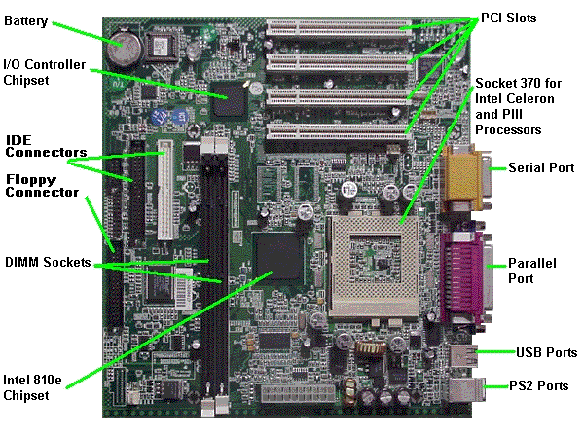 Battery

I/O Controller Chipset

IDE Connectors

Floppy Connector

DIMM Sockets

Intel 810e Chipset

PCI Slots

Socket 370 for Intel Celeron and PIII Processors

Serial Port

Parallel Port

USB Ports

PS2 Ports