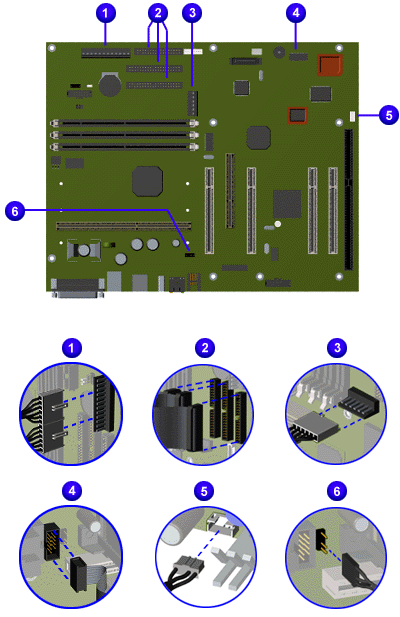 1
2
3
4
5
6

1
2
3
4
5
6