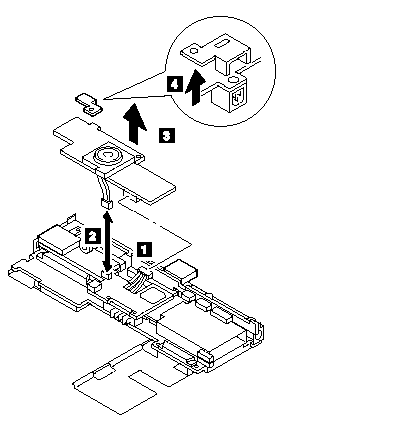 4
3
2
1