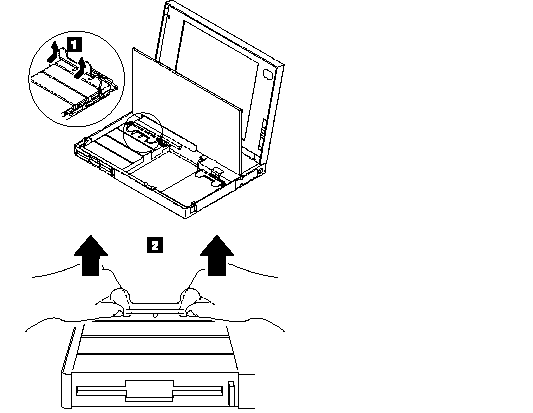 1

2