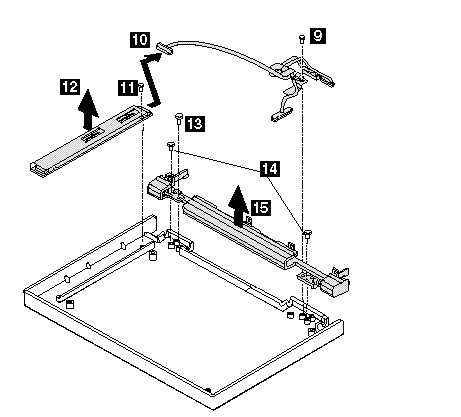 10
9
12
11
13
14
15