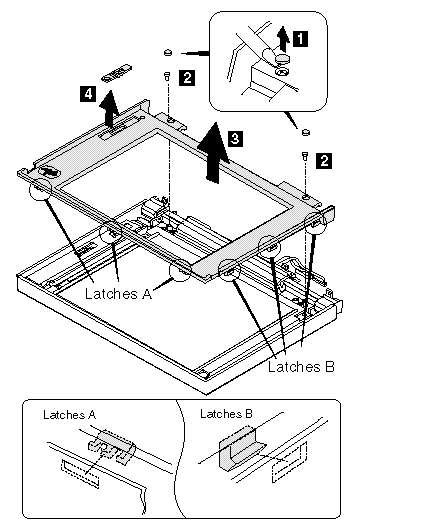 1
2
4
3
2
Latches A
Latches B
Latches A
Latches B