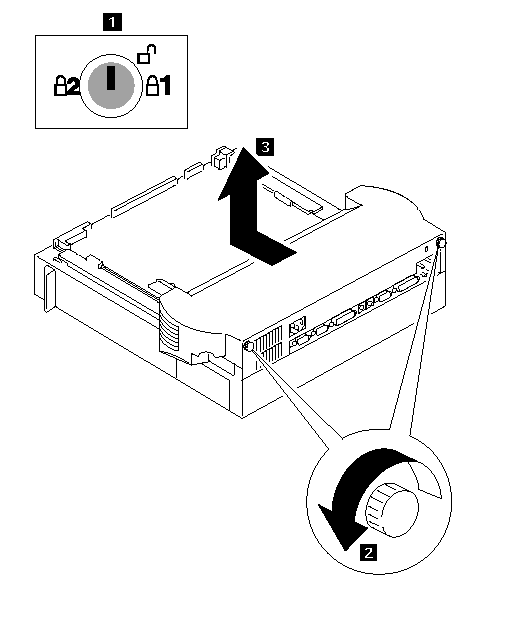 1

2 1

3

2