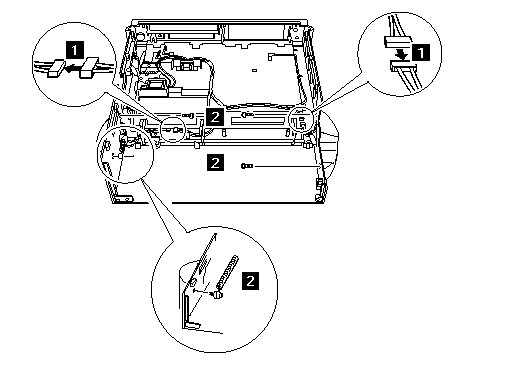 1
1
2
2
2