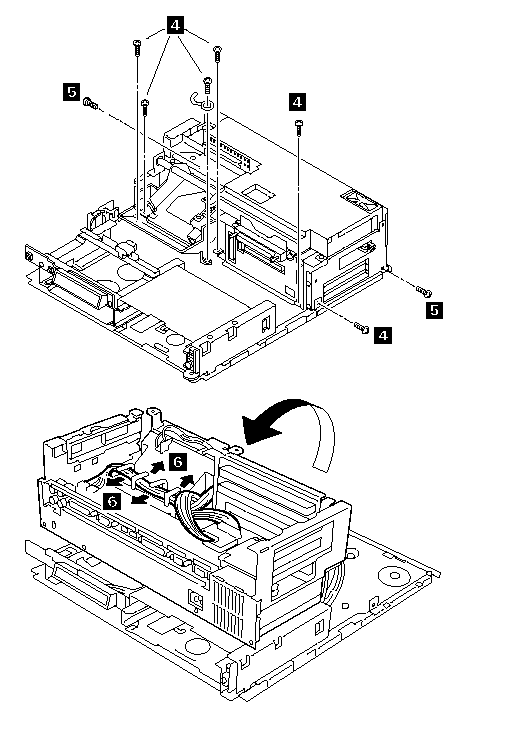 4
5
4
5
4
6
6