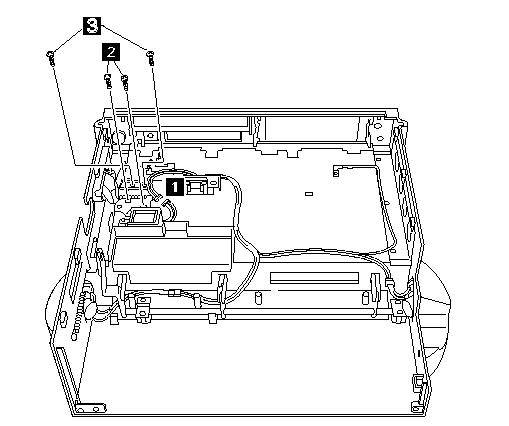 3
2
1