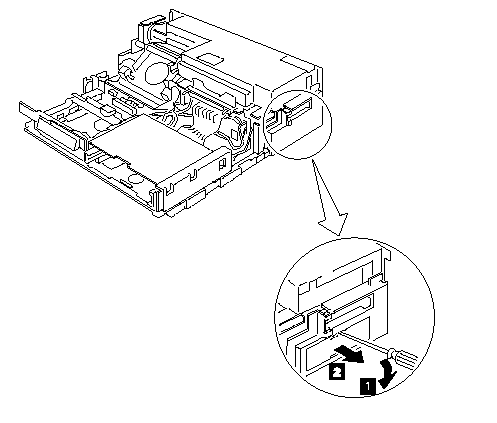 2
1