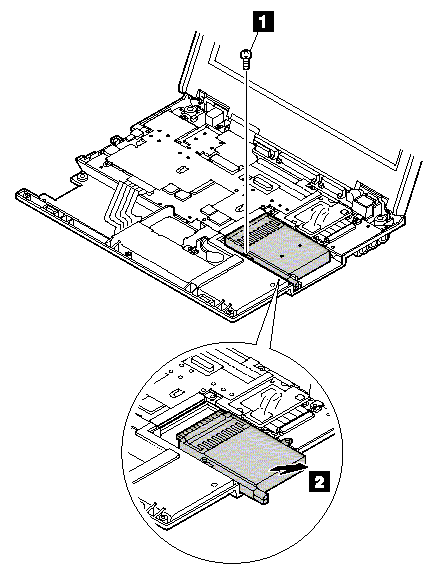 1

2