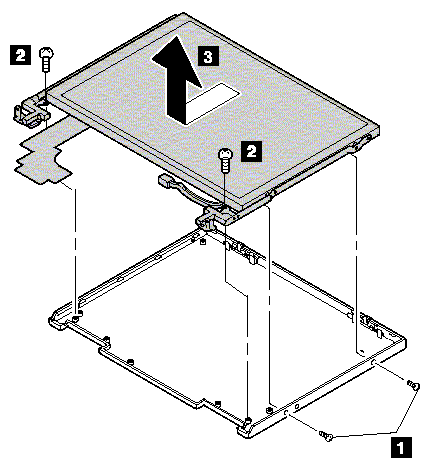 2
3
2
1