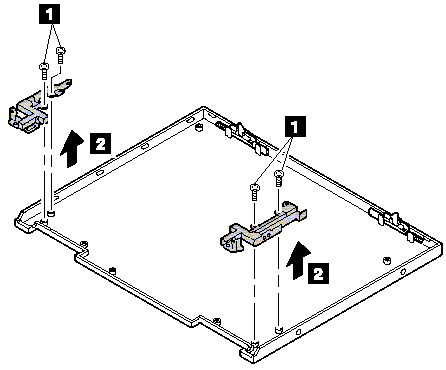 1
2
1
2