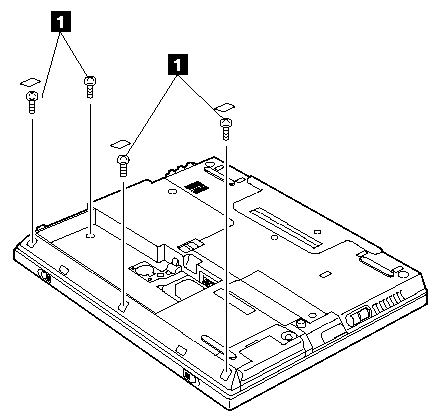 1
1