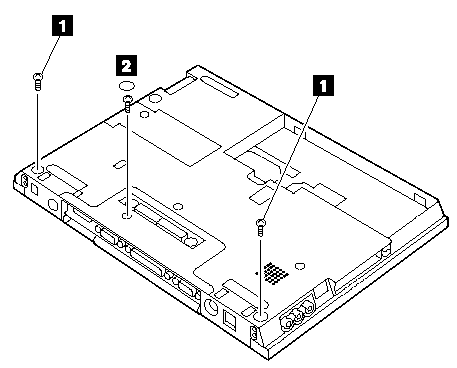 1
2
1