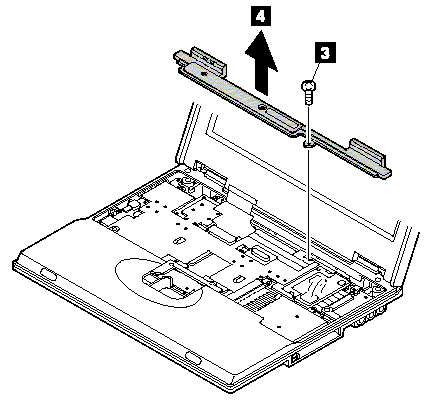 4

3