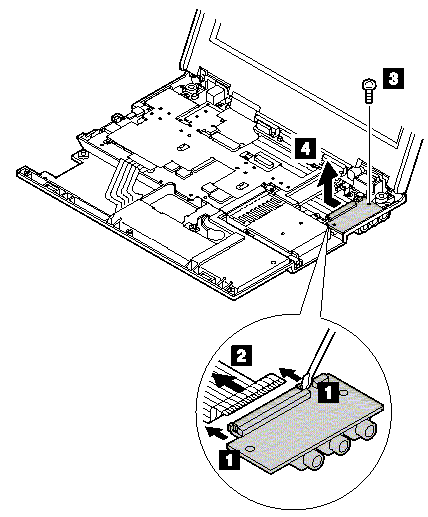 3
4
2
1
1