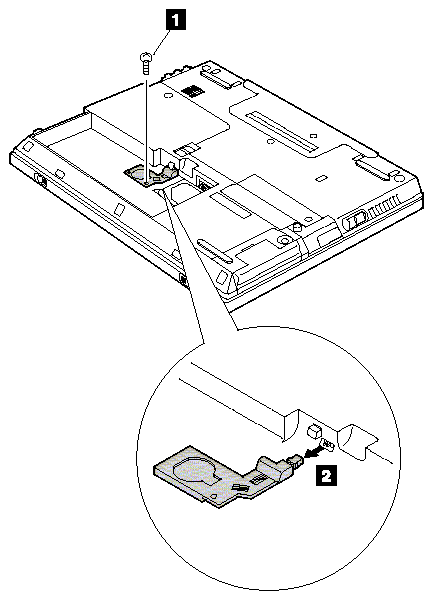 1

2