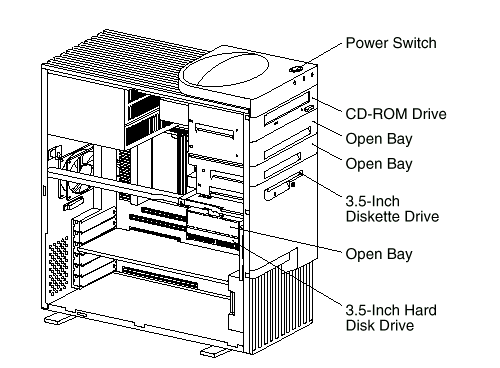 Power Switch

CD-ROM Drive

Open Bay

Open Bay

3.5-Inch Diskette Drive

Open Bay

3.5-Inch Hard Disk Drive