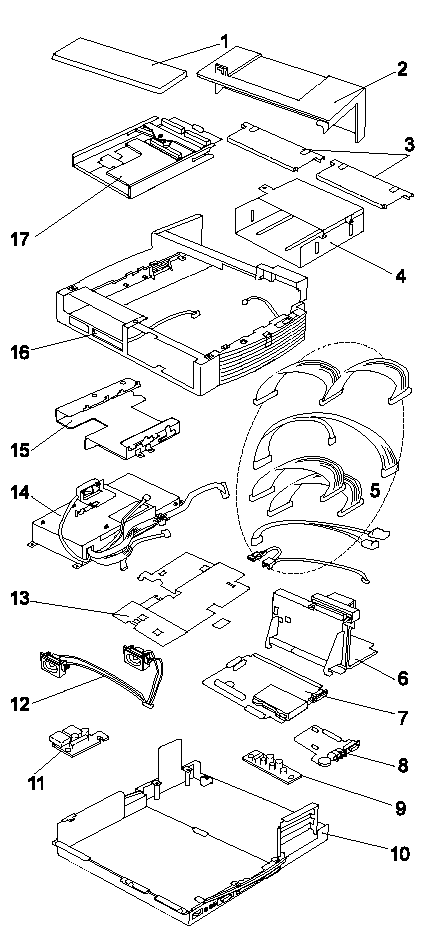 1
2
3
17
4
16
15
5
14
13
6
12
7
8
11
9
10