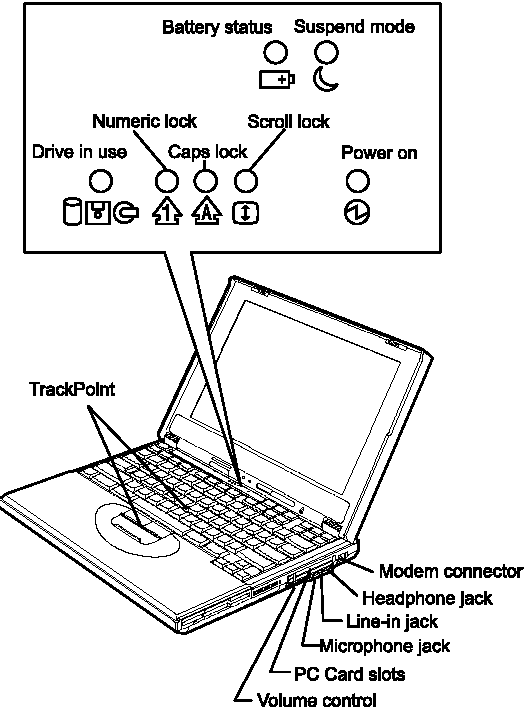 Battery status
Suspend mode
Numeric lock
Scroll lock
Drive in use
Caps lock
Power on
TrackPoint
Modem connector
Headphone jack
Line-in jack
Microphone jack
PC Card slots
Volume control