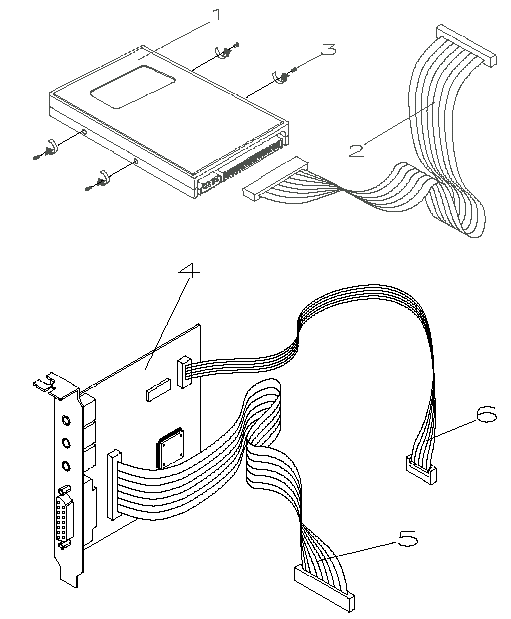 1
3
2
4
6
5