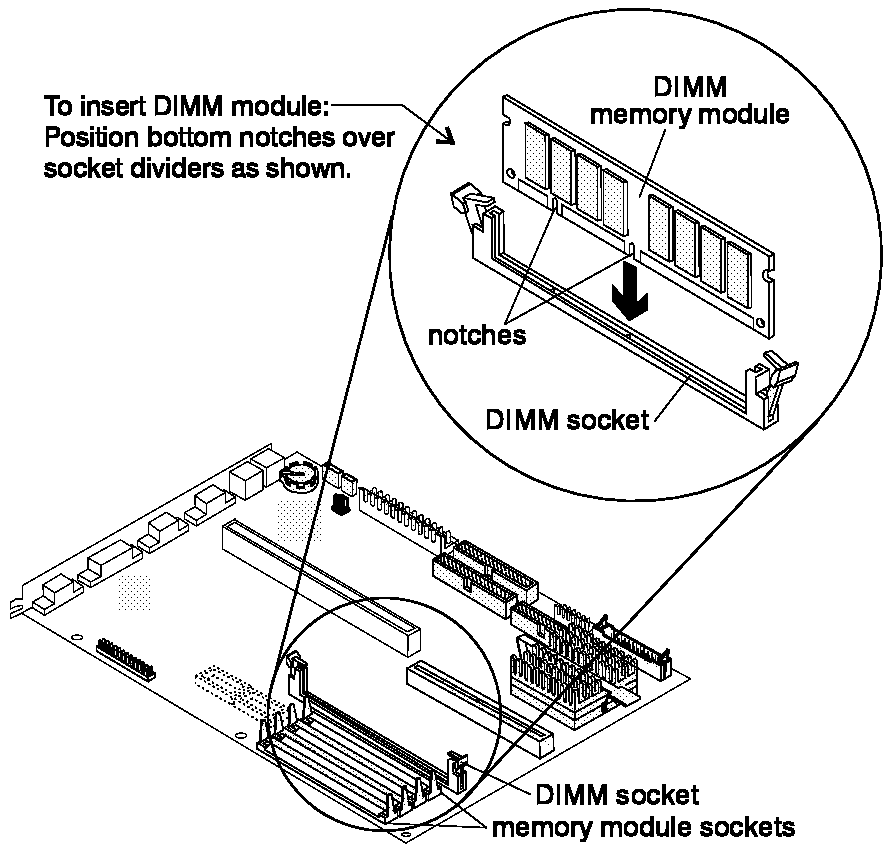 To insert DIMM module: Position bottom notches over socket dividers as shown.

DIMM memory module

notches

DIMM socket

DIMM socket memory module sockets