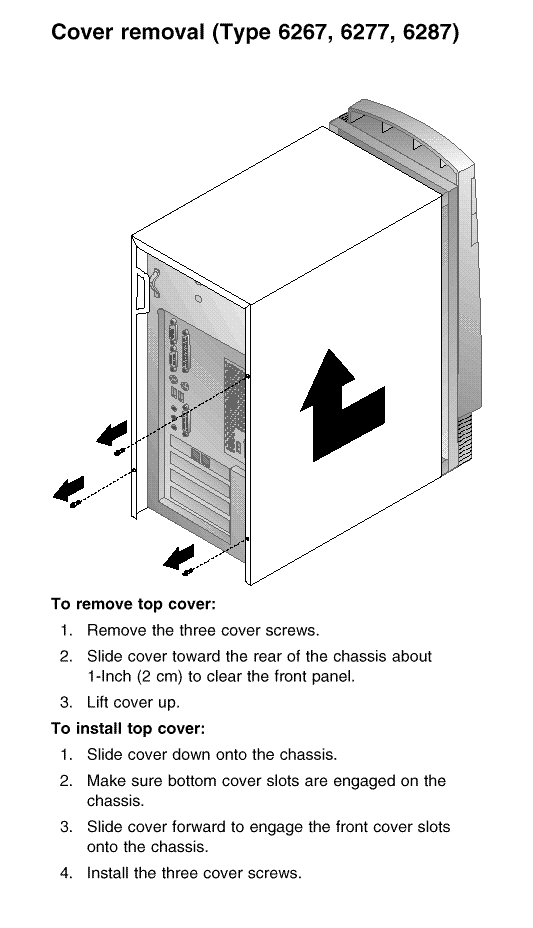 Cover removal (Type 6267, 6277, 6287)

To remove top cover:

1. Remove the three cover screws.
2. Slide cover toward the rear of the chassis about 1-Inch (2 cm) to clear the front panel.
3. Lift cover up.

To install top cover:

1. Slide cover down onto the chassis.
2. Make sure bottom cover slots are engaged on the chassis.
3. Slide cover forward to engage the front cover slots onto the chassis.
4. Install the three cover screws.