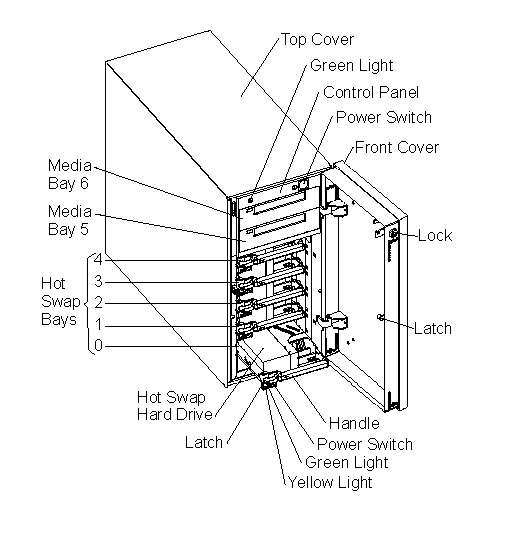 Top Cover
Green Light
Control Panel
Power Switch
Front Cover
Media Bay 6
Media Bay 5
Lock
Hot Swap Bays
4
3
2
1
0
Latch
Hot Swap Hard Drive
Latch
Handle
Power Switch
Green Light
Yellow Light