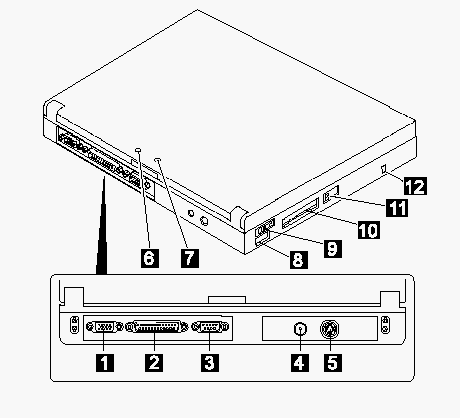 12
11
10
9
8
6
7
1
2
3
4
5