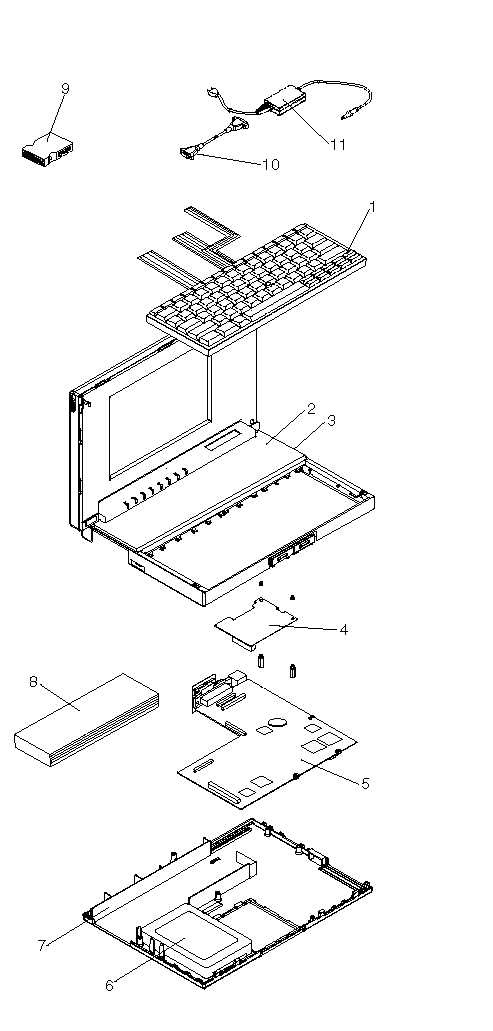 9
11
10
1
2
3
4
8
5
7
6