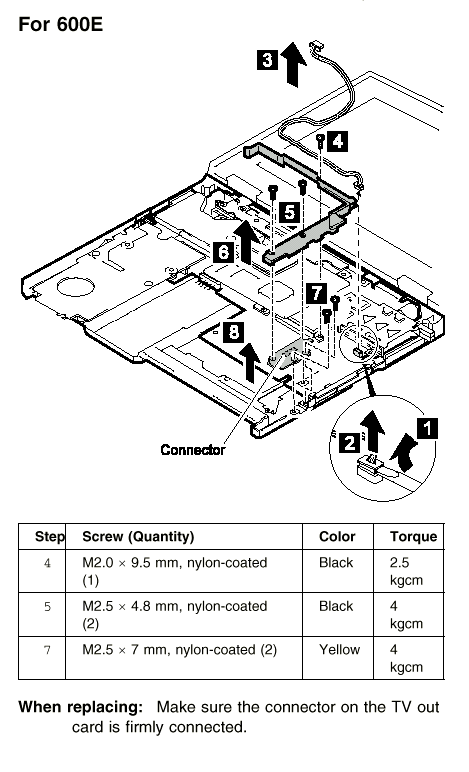 For 600E

3

4

5

6

7

8

Connector

2

1

| Step | Screw (Quantity) | Color | Torque |
|---|---|---|---|
| 4 | M2.0 × 9.5 mm, nylon-coated (1) | Black | 2.5 kgcm |
| 5 | M2.5 × 4.8 mm, nylon-coated (2) | Black | 4 kgcm |
| 7 | M2.5 × 7 mm, nylon-coated (2) | Yellow | 4 kgcm |

When replacing: Make sure the connector on the TV out card is firmly connected.