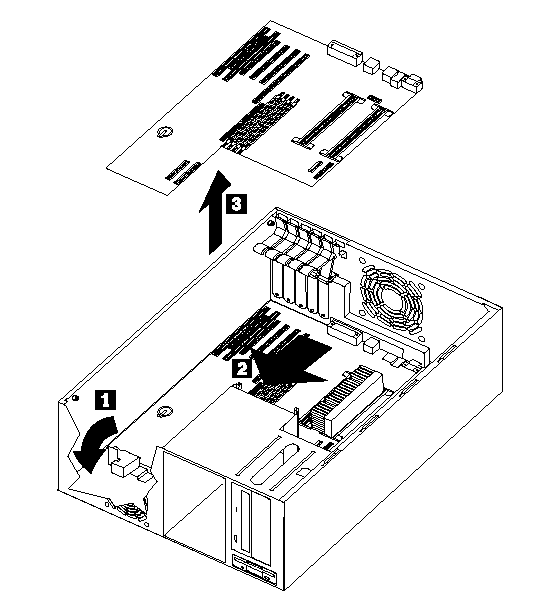 3

2

1