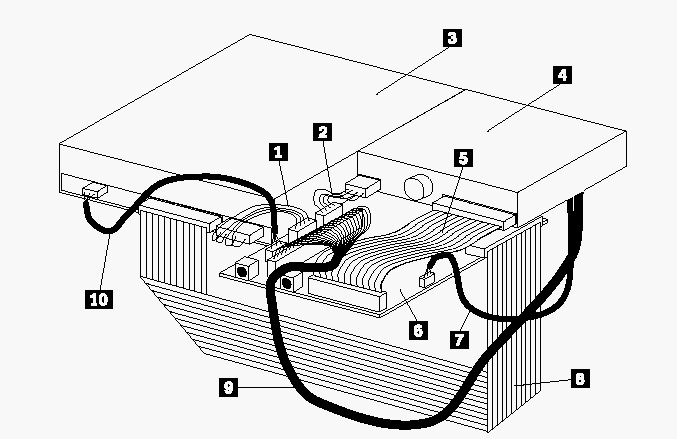 3
4
2
1
5
10
6
7
9
8