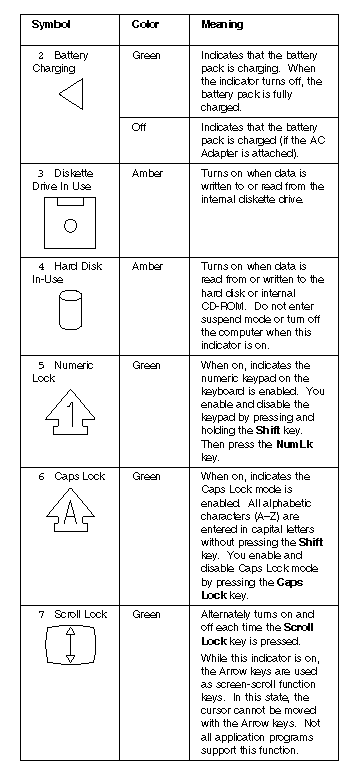 | Symbol | Color | Meaning |
|---|---|---|
| 2 Battery Charging | Green | Indicates that the battery pack is charging. When the indicator turns off, the battery pack is fully charged. |
| | Off | Indicates that the battery pack is charged (if the AC Adapter is attached). |
| 3 Diskette Drive In Use | Amber | Turns on when data is written to or read from the internal diskette drive. |
| 4 Hard Disk In-Use | Amber | Turns on when data is read from or written to the hard disk or internal CD-ROM. Do not enter suspend mode or turn off the computer when this indicator is on. |
| 5 Numeric Lock 1 | Green | When on, indicates the numeric keypad on the keyboard is enabled. You enable and disable the keypad by pressing and holding the **Shift** key. Then press the **NumLk** key. |
| 6 Caps Lock A | Green | When on, indicates the Caps Lock mode is enabled. All alphabetic characters (A–Z) are entered in capital letters without pressing the **Shift** key. You enable and disable Caps Lock mode by pressing the **Caps Lock** key. |
| 7 Scroll Lock | Green | Alternately turns on and off each time the **Scroll Lock** key is pressed. While this indicator is on, the Arrow keys are used as screen-scroll function keys. In this state, the cursor cannot be moved with the Arrow keys. Not all application programs support this function. |