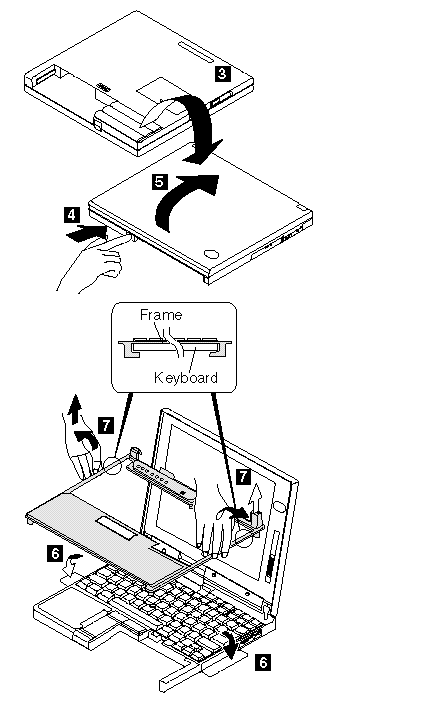 3
5
4
Frame
Keyboard
7
7
6
6