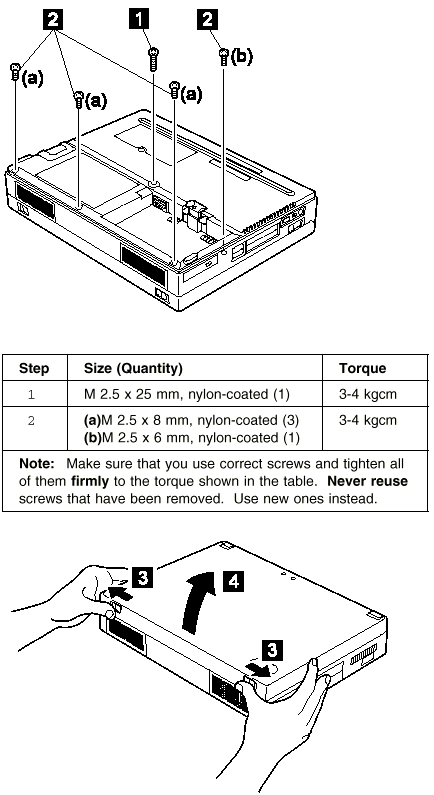 2 1 2
(a) (a) (a) (b)

| Step | Size (Quantity) | Torque |
|---|---|---|
| 1 | M 2.5 x 25 mm, nylon-coated (1) | 3-4 kgcm |
| 2 | (a)M 2.5 x 8 mm, nylon-coated (3) (b)M 2.5 x 6 mm, nylon-coated (1) | 3-4 kgcm |

Note: Make sure that you use correct screws and tighten all of them firmly to the torque shown in the table. Never reuse screws that have been removed. Use new ones instead.

3 4 3