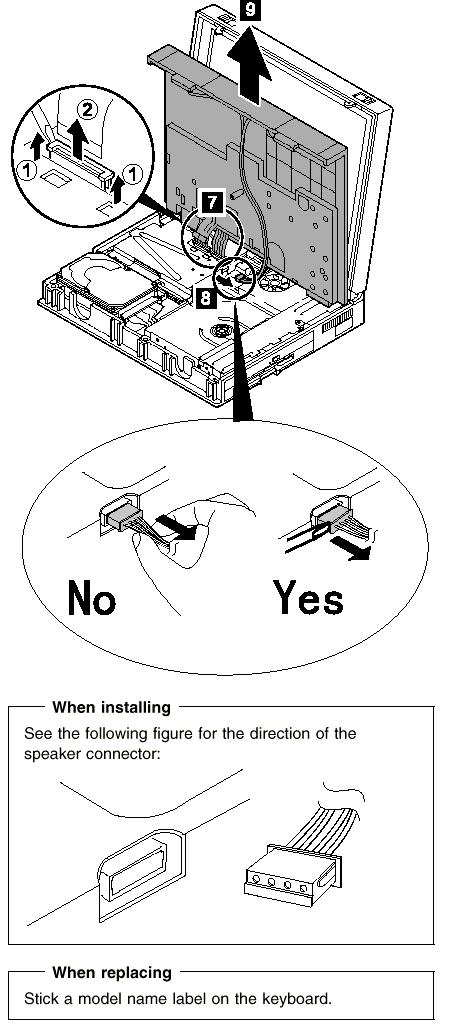 9

2

1

1

7

8

No

Yes

When installing

See the following figure for the direction of the speaker connector:

When replacing

Stick a model name label on the keyboard.