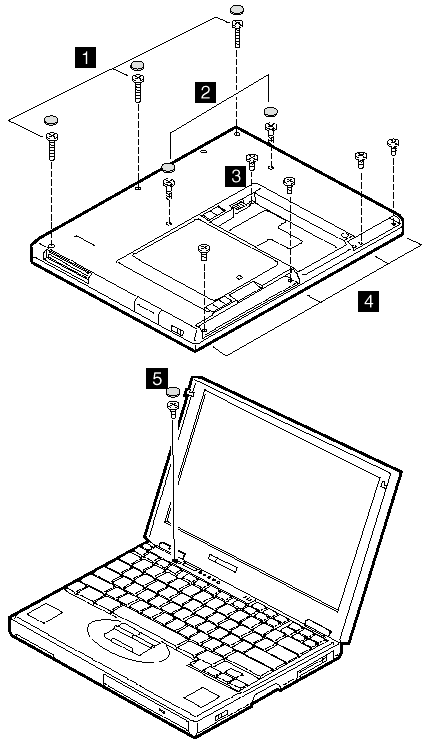 1
2
3
4
5