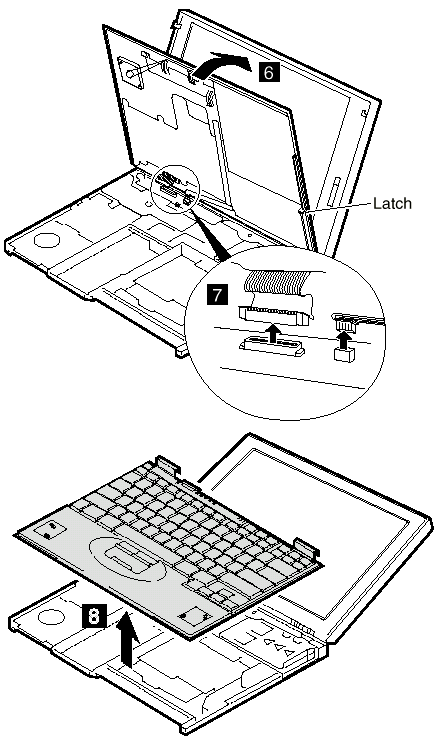 6

Latch

7

8