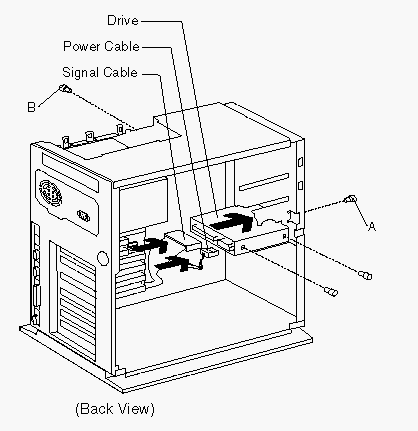 Drive
Power Cable
Signal Cable
B
A
(Back View)