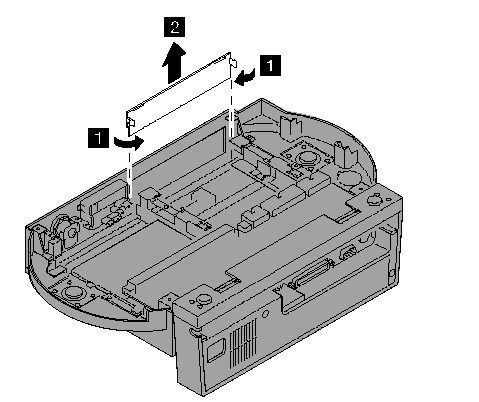 2
1
1