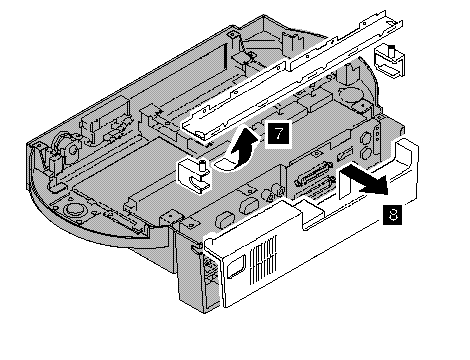 7
8