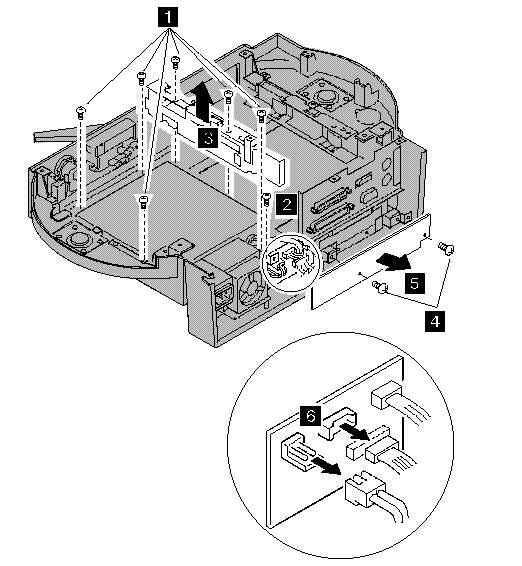 1
3
2
5
4
6