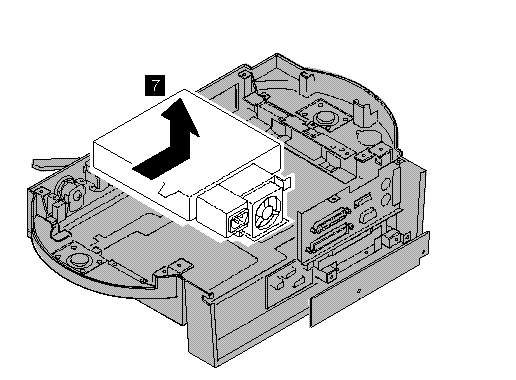 7