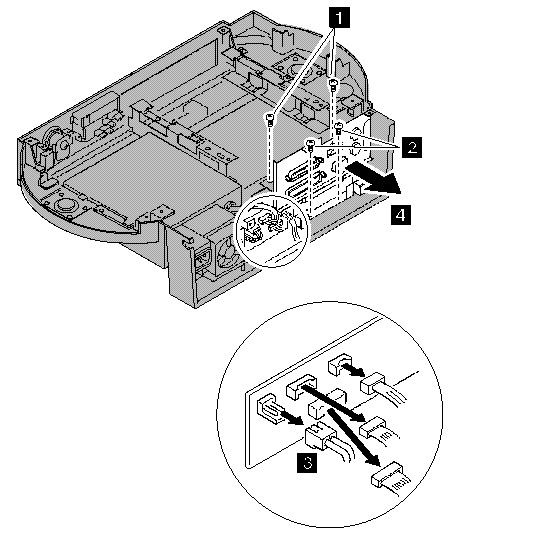 1
2
4
3