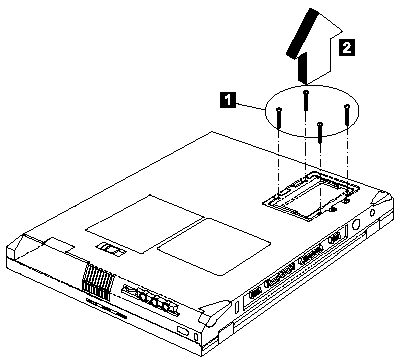 2

1