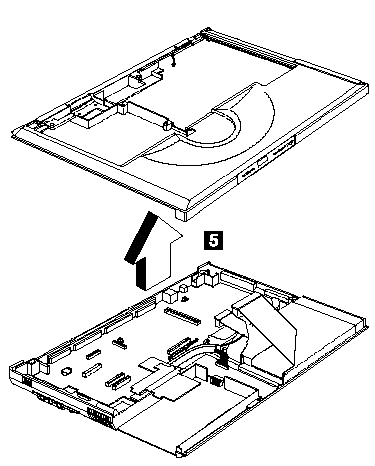 5