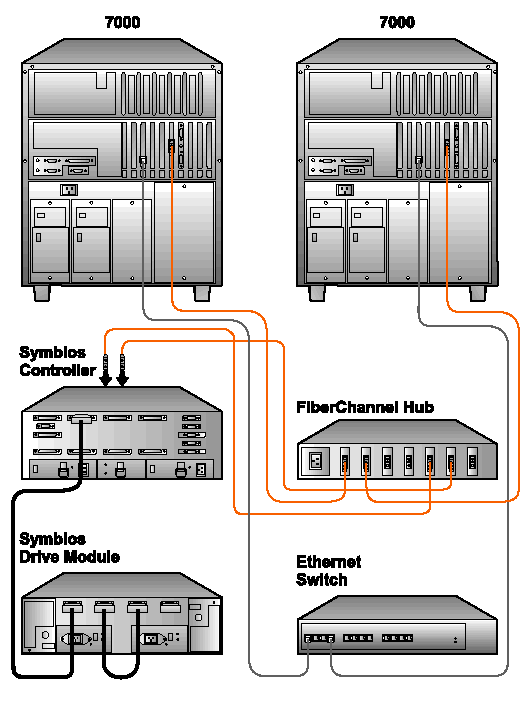 7000

7000

Symbios Controller

FiberChannel Hub

Symbios Drive Module

Ethernet Switch